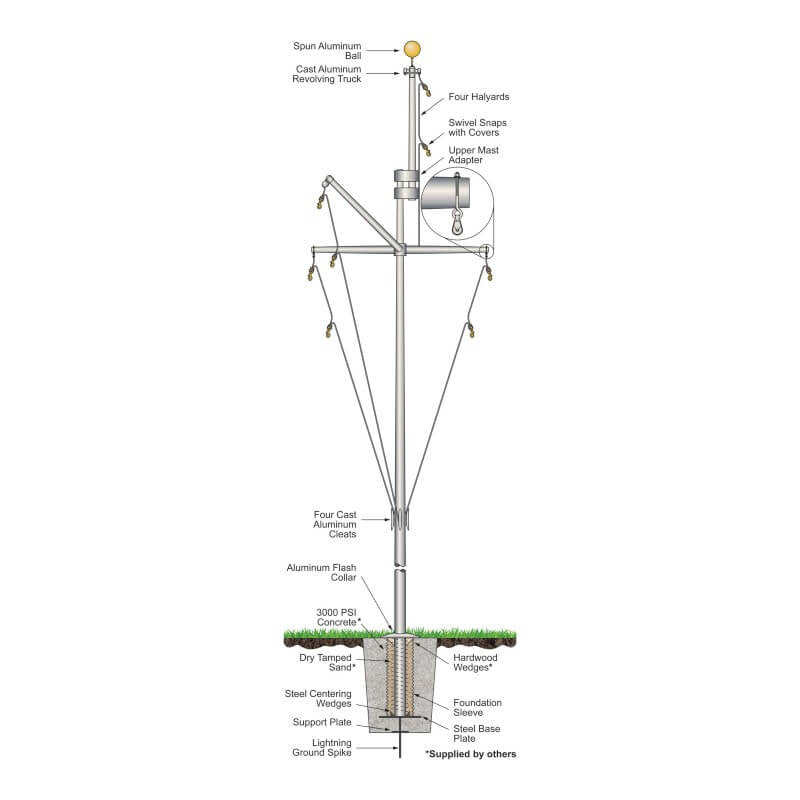 Spun Aluminum Ball

Cast Aluminum Revolving Truck

Four Halyards

Swivel Snaps with Covers

Upper Mast Adapter

Four Cast Aluminum Cleats

Aluminum Flash Collar

3000 PSI Concrete*

Dry Tamped Sand*

Hardwood Wedges*

Steel Centering Wedges

Foundation Sleeve

Support Plate

Steel Base Plate

Lightning Ground Spike

*Supplied by others