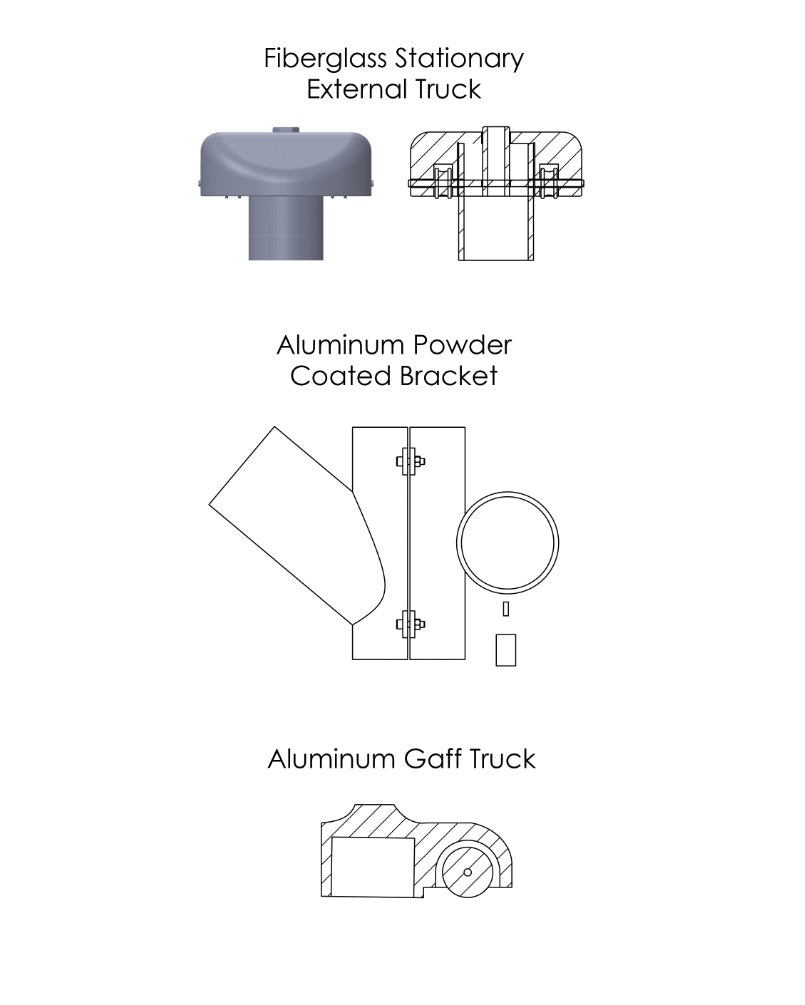 Fiberglass Stationary External Truck

Aluminum Powder Coated Bracket

Aluminum Gaff Truck